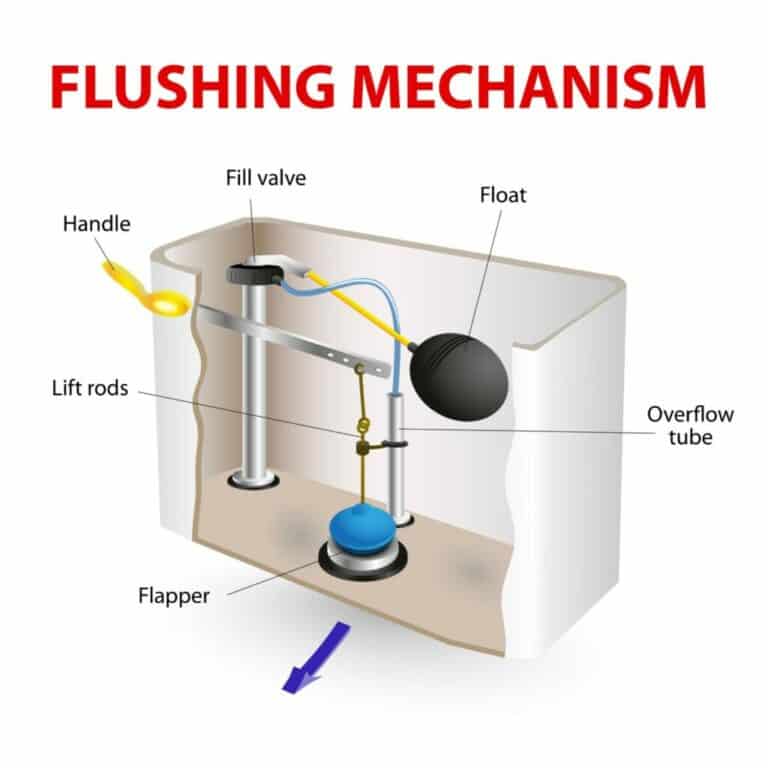 FLUSHING MECHANISM

Fill valve

Float

Handle

Lift rods

Overflow tube

Flapper